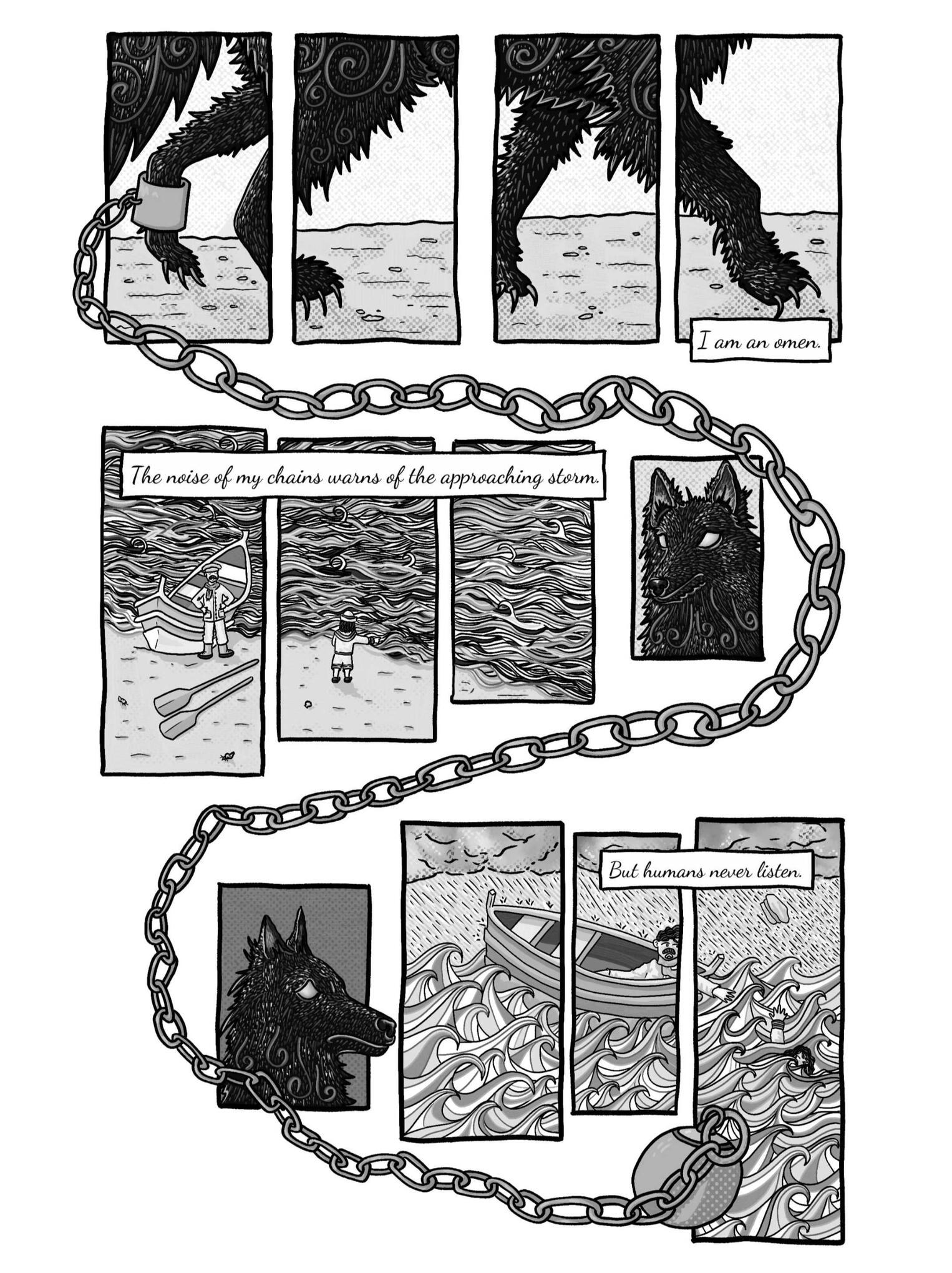 I am an omen.

The noise of my chains warns of the approaching storm.

But humans never listen.